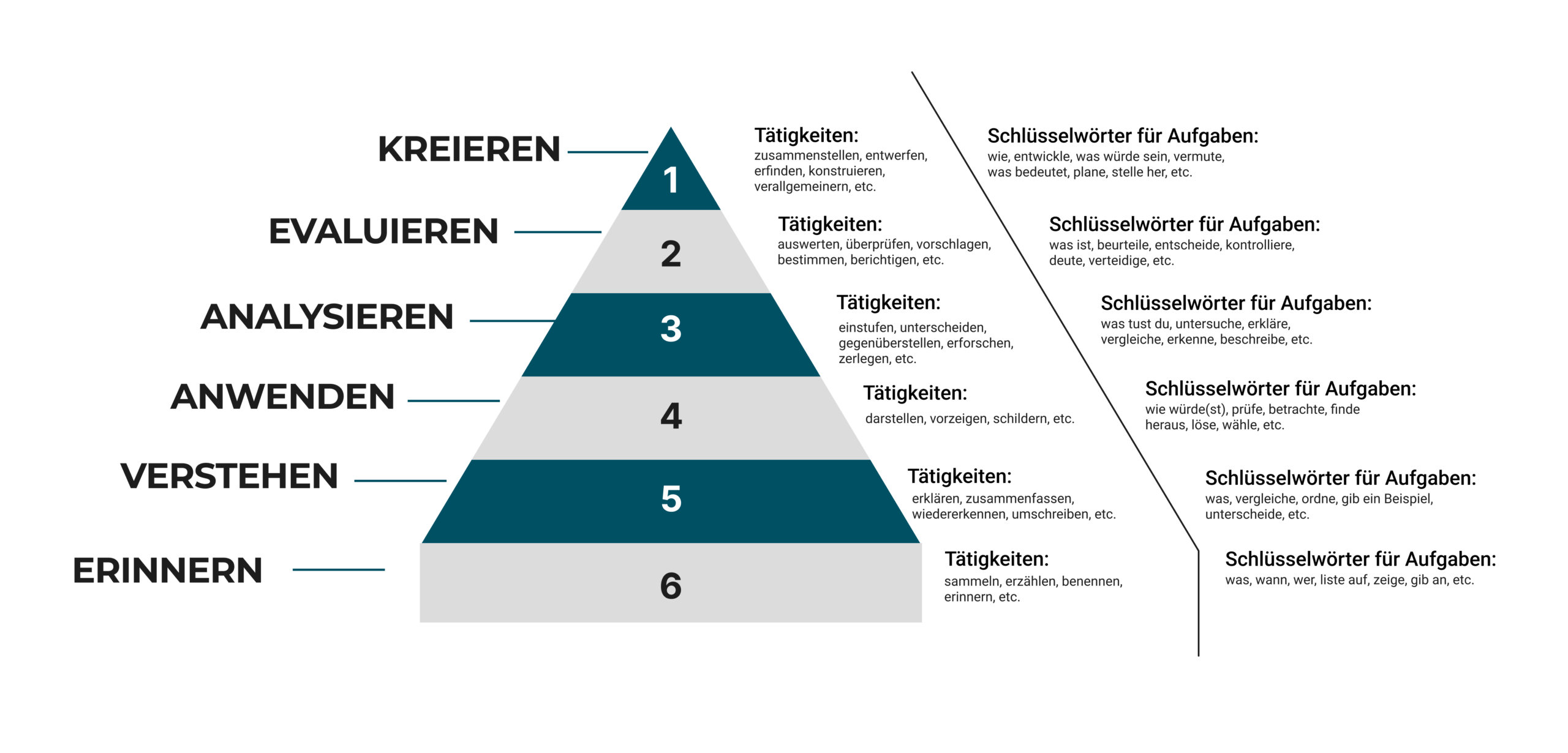 KREIEREN

1

Tätigkeiten:
zusammenstellen, entwerfen, erfinden, konstruieren, verallgemeinern, etc.

Schlüsselwörter für Aufgaben:
wie, entwickle, was würde sein, vermute, was bedeutet, plane, stelle her, etc.

EVALUIEREN

2

Tätigkeiten:
auswerten, überprüfen, vorschlagen, bestimmen, berichtigen, etc.

Schlüsselwörter für Aufgaben:
was ist, beurteile, entscheide, kontrolliere, deute, verteidige, etc.

ANALYSIEREN

3

Tätigkeiten:
einstufen, unterscheiden, gegenüberstellen, erforschen, zerlegen, etc.

Schlüsselwörter für Aufgaben:
was tust du, untersuche, erkläre, vergleiche, erkenne, beschreibe, etc.

ANWENDEN

4

Tätigkeiten:
darstellen, vorzeigen, schildern, etc.

Schlüsselwörter für Aufgaben:
wie würde(st), prüfe, betrachte, finde heraus, löse, wähle, etc.

VERSTEHEN

5

Tätigkeiten:
erklären, zusammenfassen, wiedererkennen, umschreiben, etc.

Schlüsselwörter für Aufgaben:
was, vergleiche, ordne, gib ein Beispiel, unterscheide, etc.

ERINNERN

6

Tätigkeiten:
sammeln, erzählen, benennen, erinnern, etc.

Schlüsselwörter für Aufgaben:
was, wann, wer, liste auf, zeige, gib an, etc.